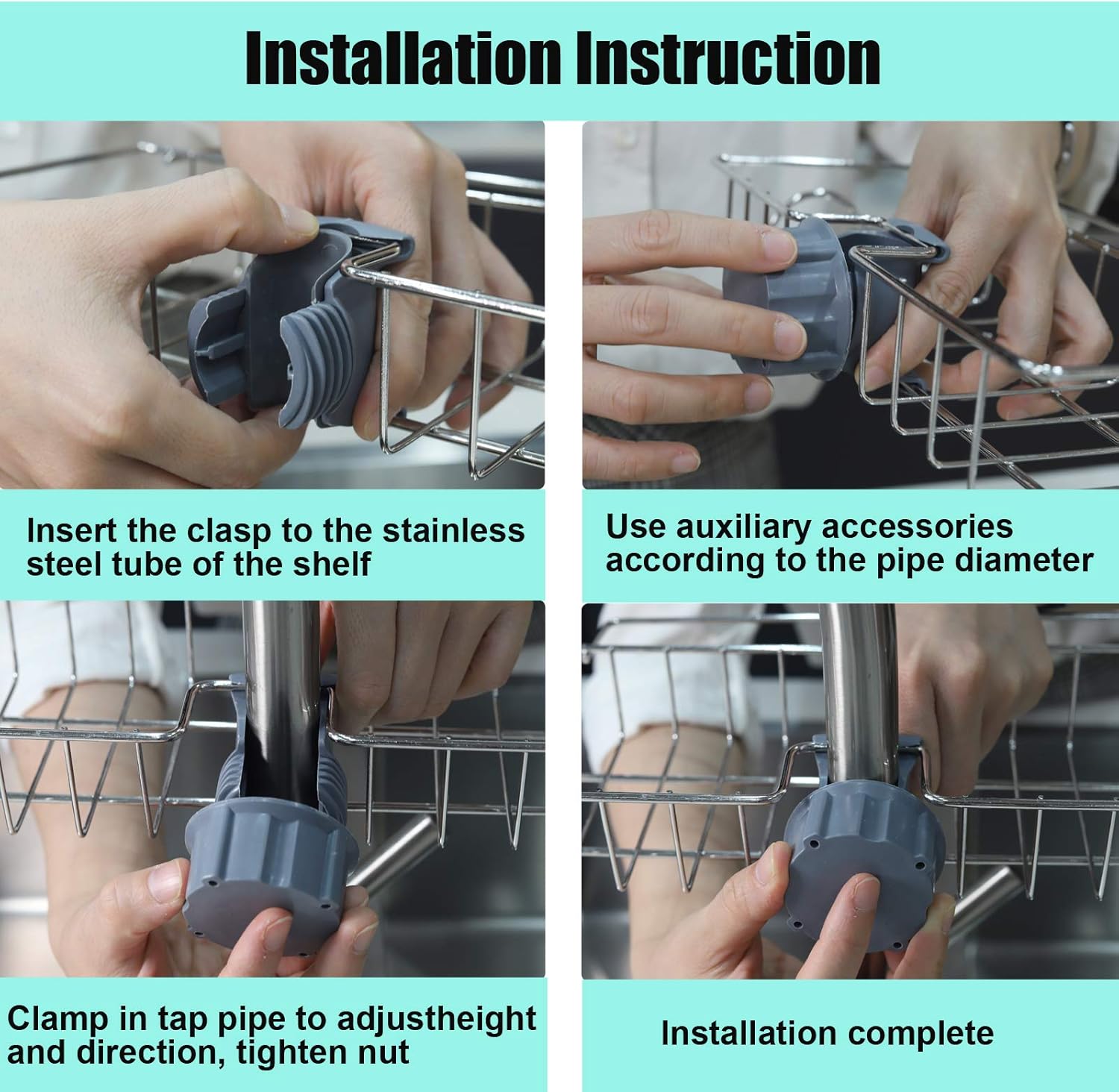 Installation Instruction

Insert the clasp to the stainless steel tube of the shelf

Use auxiliary accessories according to the pipe diameter

Clamp in tap pipe to adjustheight and direction, tighten nut

Installation complete