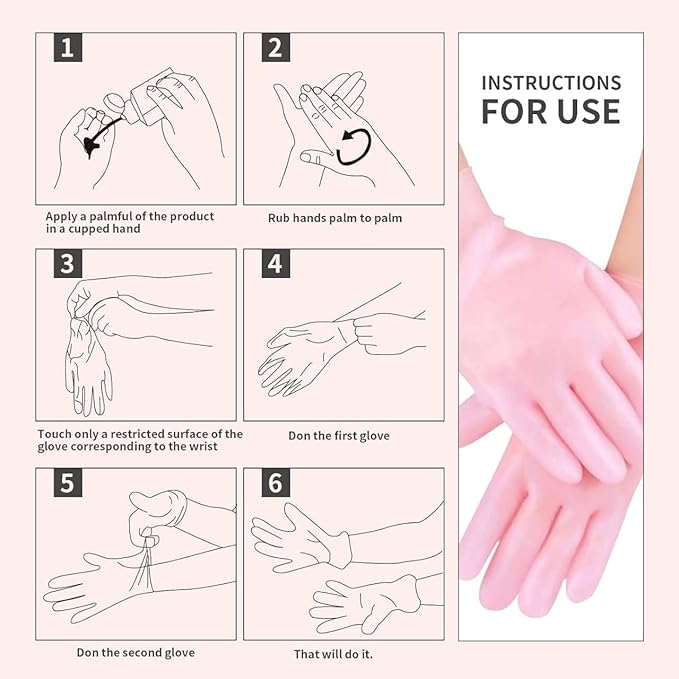 1

Apply a palmful of the product in a cupped hand

2

Rub hands palm to palm

3

Touch only a restricted surface of the glove corresponding to the wrist

4

Don the first glove

5

Don the second glove

6

That will do it.

INSTRUCTIONS
FOR USE